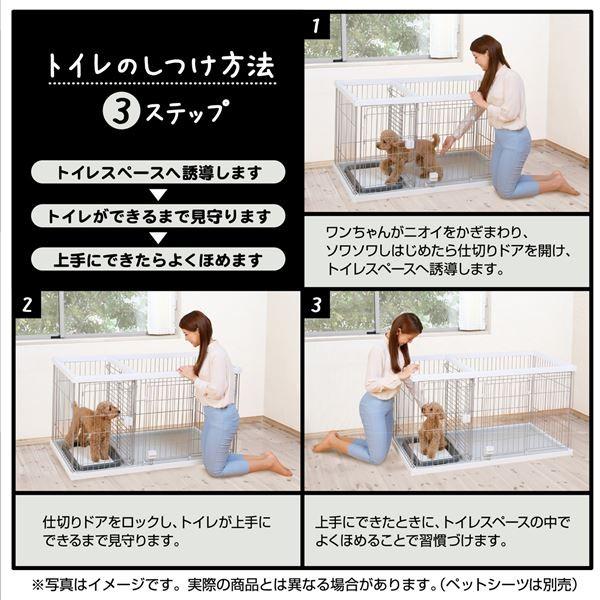 トイレのしつけ方法

3ステップ

トイレスペースへ誘導します

▼

トイレができるまで見守ります

▼

上手にできたらよくほめます

1

ワンちゃんがニオイをかぎまわり、ソワソワしはじめたら仕切りドアを開け、トイレスペースへ誘導します。

2

仕切りドアをロックし、トイレが上手にできるまで見守ります。

3

上手にできたときに、トイレスペースの中でよくほめることで習慣づけます。

※写真はイメージです。実際の商品とは異なる場合があります。（ペットシーツは別売）