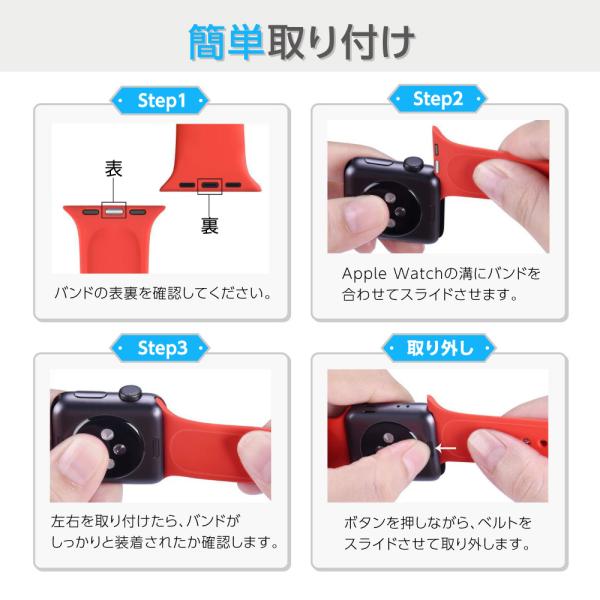 簡単取り付け

Step1

表

裏

バンドの表裏を確認してください。

Step2

Apple Watchの溝にバンドを合わせてスライドさせます。

Step3

左右を取り付けたら、バンドがしっかりと装着されたか確認します。

取り外し

ボタンを押しながら、ベルトをスライドさせて取り外します。