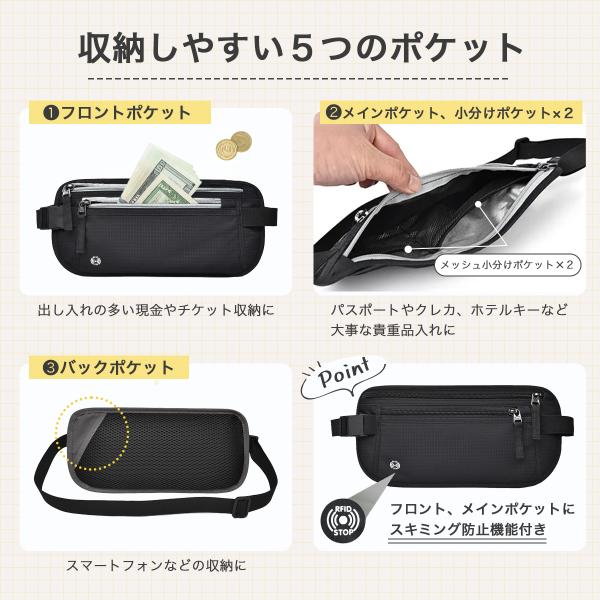 収納しやすい５つのポケット

❶フロントポケット

出し入れの多い現金やチケット収納に

❷メインポケット、小分けポケット×２

メッシュ小分けポケット×２

パスポートやクレカ、ホテルキーなど大事な貴重品入れに

❸バックポケット

スマートフォンなどの収納に

Point

RFID STOP

フロント、メインポケットにスキミング防止機能付き