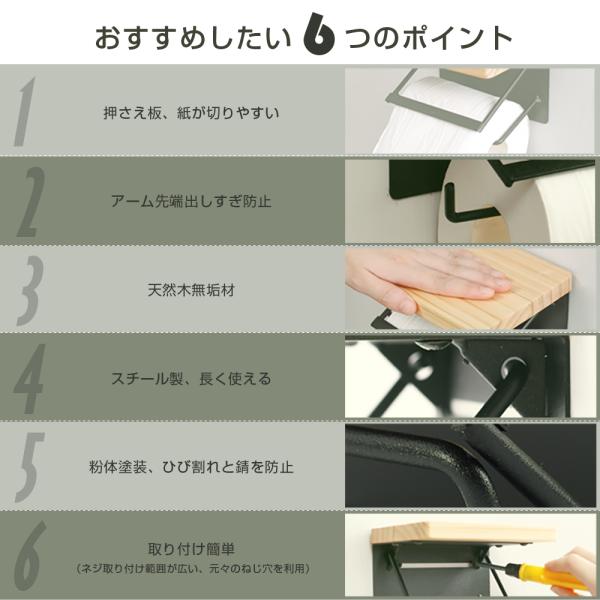 おすすめしたい 6 つのポイント

1
押さえ板、紙が切りやすい

2
アーム先端出しすぎ防止

3
天然木無垢材

4
スチール製、長く使える

5
粉体塗装、ひび割れと錆を防止

6
取り付け簡単
（ネジ取り付け範囲が広い、元々のねじ穴を利用）