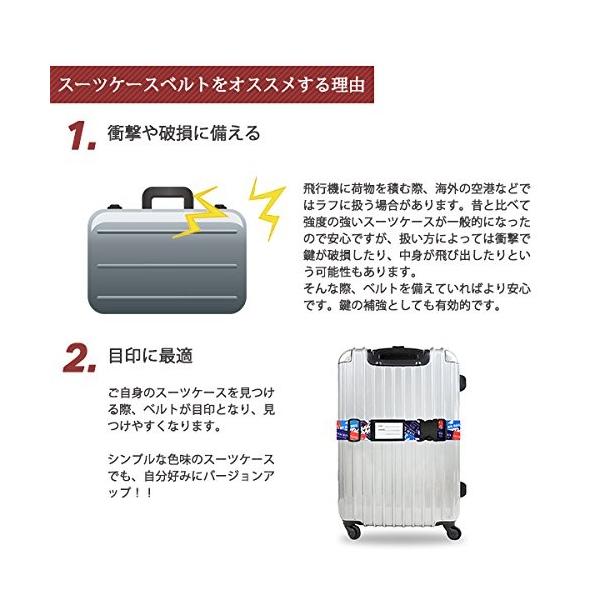 スーツケースベルトをオススメする理由

1. 衝撃や破損に備える

飛行機に荷物を積む際、海外の空港などではラフに扱う場合があります。昔と比べて強度の強いスーツケースが一般的になったので安心ですが、扱い方によっては衝撃で鍵が破損したり、中身が飛び出したりという可能性もあります。
そんな際、ベルトを備えていればより安心です。鍵の補強としても有効的です。

2. 目印に最適

ご自身のスーツケースを見つける際、ベルトが目印となり、見つけやすくなります。

シンプルな色味のスーツケースでも、自分好みにバージョンアップ！！