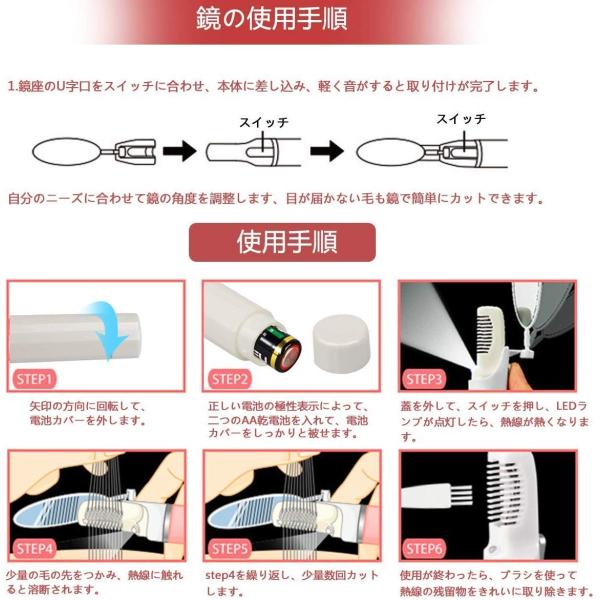 鏡の使用手順

1.鏡座のU字口をスイッチに合わせ、本体に差し込み、軽く音がすると取り付けが完了します。

スイッチ

スイッチ

自分のニーズに合わせて鏡の角度を調整します、目が届かない毛も鏡で簡単にカットできます。

使用手順

STEP1

矢印の方向に回転して、電池カバーを外します。

STEP2

正しい電池の極性表示によって、二つのAA乾電池を入れて、電池カバーをしっかりと被せます。

STEP3

蓋を外して、スイッチを押し、LEDランプが点灯したら、熱線が熱くなります。

STEP4

少量の毛の先をつかみ、熱線に触れると溶断されます。

STEP5

step4を繰り返し、少量数回カットします。

STEP6

使用が終わったら、ブラシを使って熱線の残留物をきれいに取り除きます。