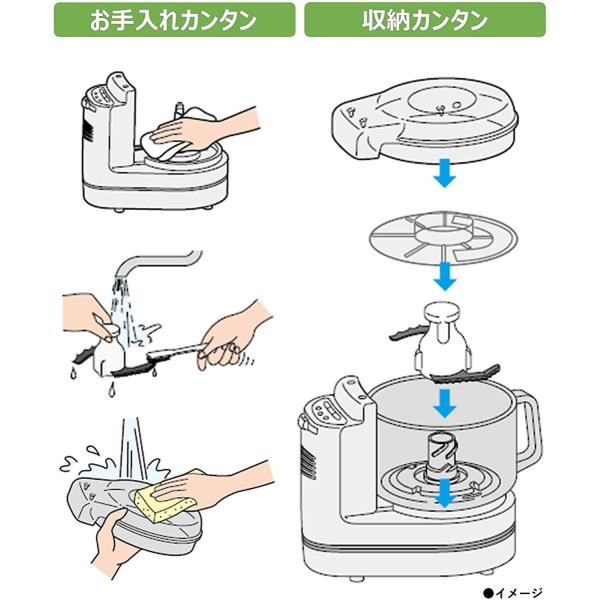 お手入れカンタン

収納カンタン

●イメージ