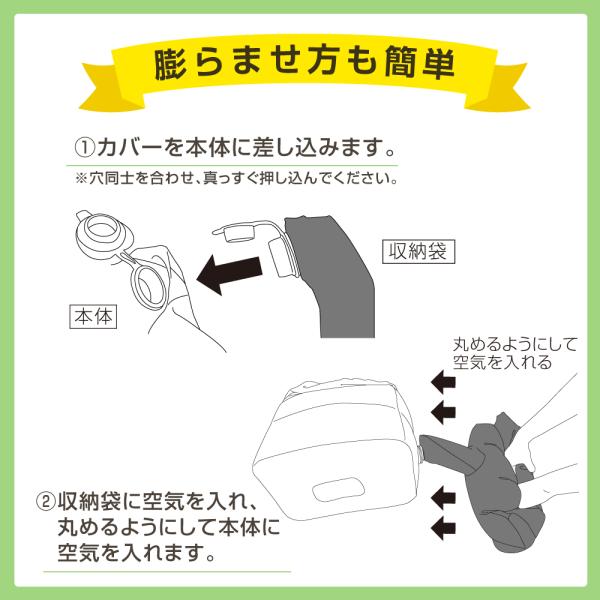 膨らませ方も簡単

①カバーを本体に差し込みます。

※穴同士を合わせ、真っすぐ押し込んでください。

収納袋

本体

丸めるようにして空気を入れる

②収納袋に空気を入れ、丸めるようにして本体に空気を入れます。