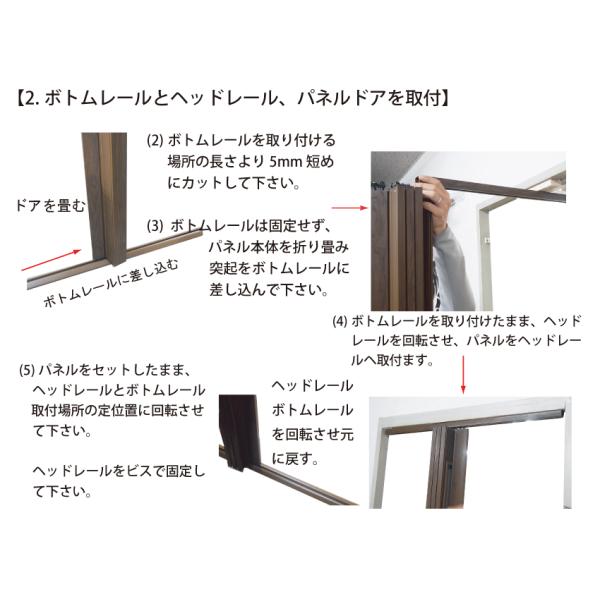 【2. ボトムレールとヘッドレール、パネルドアを取付】

(2) ボトムレールを取り付ける場所の長さより 5mm 短めにカットして下さい。

ドアを畳む

(3) ボトムレールは固定せず、パネル本体を折り畳み突起をボトムレールに差し込んで下さい。

ボトムレールに差し込む

(4) ボトムレールを取り付けたまま、ヘッドレールを回転させ、パネルをヘッドレールへ取付ます。

(5) パネルをセットしたまま、ヘッドレールとボトムレール取付場所の定位置に回転させて下さい。

ヘッドレールをビスで固定して下さい。

ヘッドレール
ボトムレール
を回転させ元に戻す。