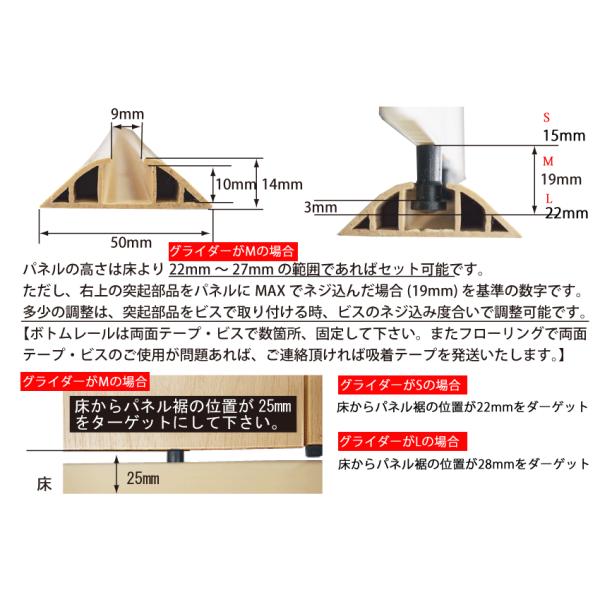 9mm

10mm 14mm

50mm

S
15mm
M
19mm
L
22mm

3mm

グライダーがMの場合

パネルの高さは床より 22mm ～ 27mm の範囲であればセット可能です。
ただし、右上の突起部品をパネルに MAX でネジ込んだ場合 (19mm) を基準の数字です。
多少の調整は、突起部品をビスで取り付ける時、ビスのネジ込み度合いで調整可能です。
【ボトムレールは両面テープ・ビスで数箇所、固定して下さい。またフローリングで両面テープ・ビスのご使用が問題あれば、ご連絡頂ければ吸着テープを発送いたします。】

グライダーがMの場合

床からパネル裾の位置が 25mm をターゲットにして下さい。

床

25mm

グライダーがSの場合

床からパネル裾の位置が22mmをダーゲット

グライダーがLの場合

床からパネル裾の位置が28mmをダーゲット