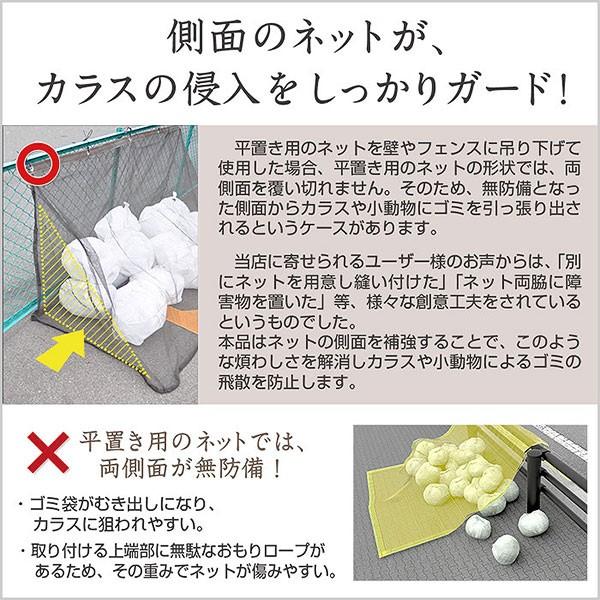 側面のネットが、
カラスの侵入をしっかりガード!

平置き用のネットを壁やフェンスに吊り下げて使用した場合、平置き用のネットの形状では、両側面を覆い切れません。そのため、無防備となった側面からカラスや小動物にゴミを引っ張り出されるというケースがあります。

当店に寄せられるユーザー様のお声からは、「別にネットを用意し縫い付けた」「ネット両脇に障害物を置いた」等、様々な創意工夫をされているというものでした。
本品はネットの側面を補強することで、このような煩わしさを解消しカラスや小動物によるゴミの飛散を防止します。

平置き用のネットでは、
両側面が無防備!

・ゴミ袋がむき出しになり、カラスに狙われやすい。

・取り付ける上端部に無駄なおもりロープがあるため、その重みでネットが傷みやすい。