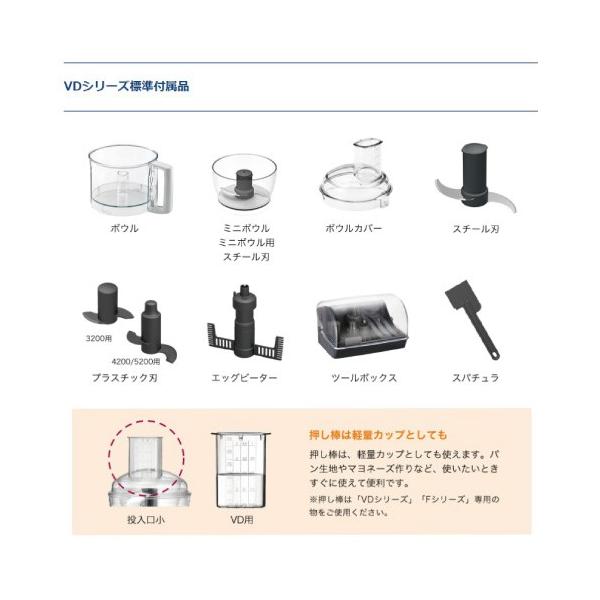 VDシリーズ標準付属品

ボウル

ミニボウル
ミニボウル用
スチール刃

ボウルカバー

スチール刃

3200用

4200/5200用

プラスチック刃

エッグビーター

ツールボックス

スパチュラ

投入口小

VD用

押し棒は軽量カップとしても

押し棒は、軽量カップとしても使えます。パン生地やマヨネーズ作りなど、使いたいときすぐに使えて便利です。
※押し棒は「VDシリーズ」「Fシリーズ」専用の物をご使用ください。