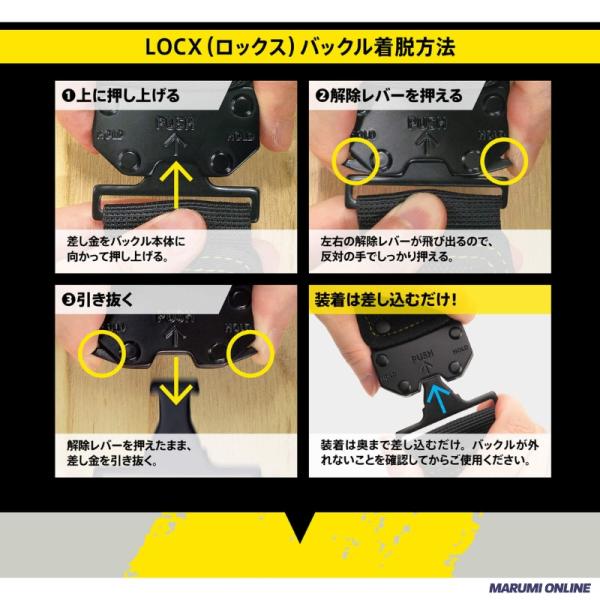 LOCX（ロックス）バックル着脱方法

❶上に押し上げる

HOLD PUSH HOLD

差し金をバックル本体に向かって押し上げる。

❷解除レバーを押える

HOLD PUSH HOLD

左右の解除レバーが飛び出るので、反対の手でしっかり押える。

❸引き抜く

PUSH HOLD

解除レバーを押えたまま、差し金を引き抜く。

装着は差し込むだけ！

PUSH HOLD

装着は奥まで差し込むだけ。バックルが外れないことを確認してからご使用ください。

MARUMI ONLINE