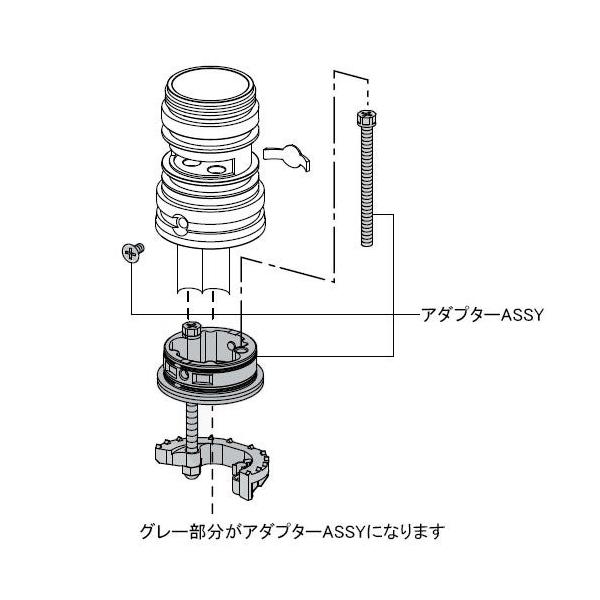 アダプターASSY

グレー部分がアダプターASSYになります