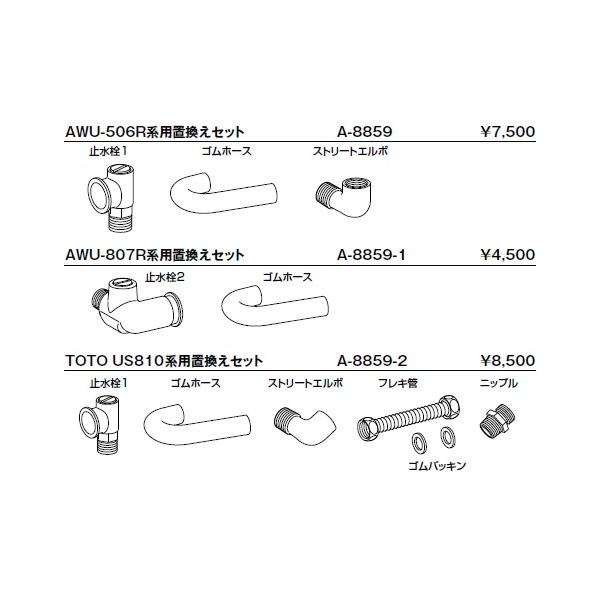 AWU-506R系用置換えセット A-8859 ¥7,500

止水栓1 ゴムホース ストリートエルボ

AWU-807R系用置換えセット A-8859-1 ¥4,500

止水栓2 ゴムホース

TOTO US810系用置換えセット A-8859-2 ¥8,500

止水栓1 ゴムホース ストリートエルボ フレキ管 ニップル

ゴムパッキン