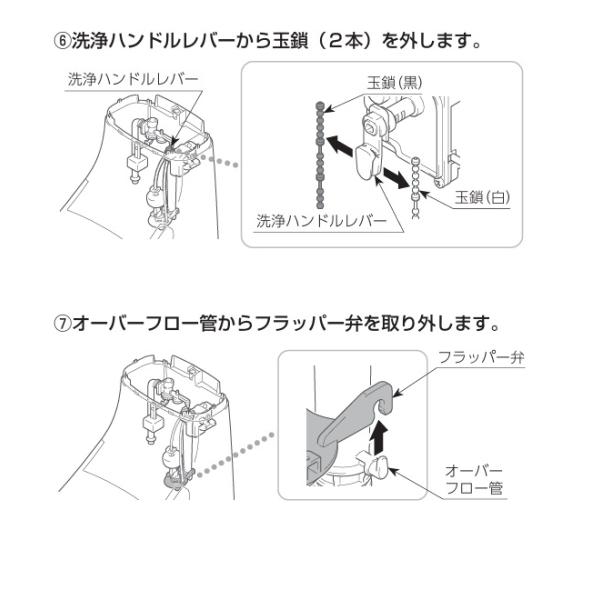 ⑥洗浄ハンドルレバーから玉鎖（２本）を外します。

洗浄ハンドルレバー

玉鎖(黒)

玉鎖(白)

洗浄ハンドルレバー

⑦オーバーフロー管からフラッパー弁を取り外します。

フラッパー弁

オーバーフロー管