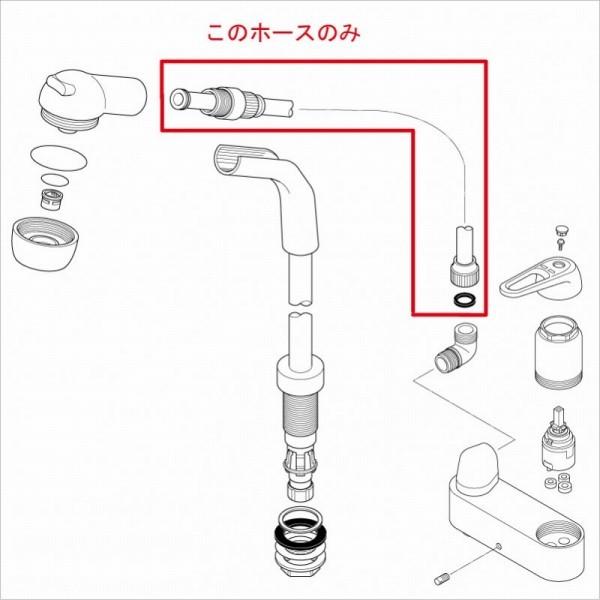 このホースのみ