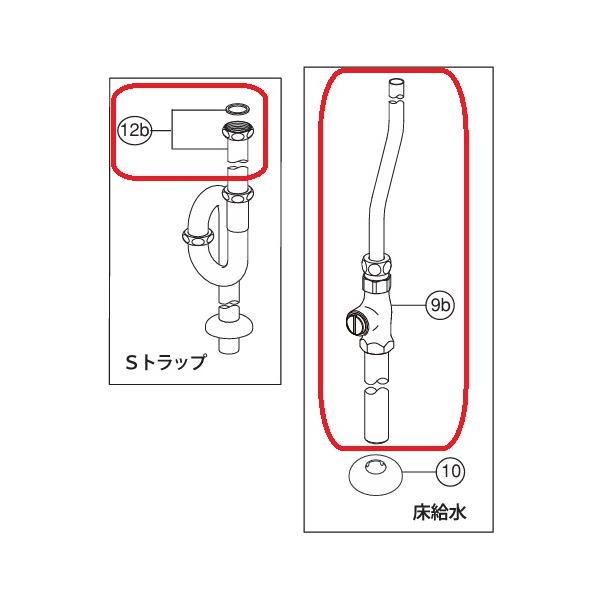 12b

Sトラップ

9b

10

床給水