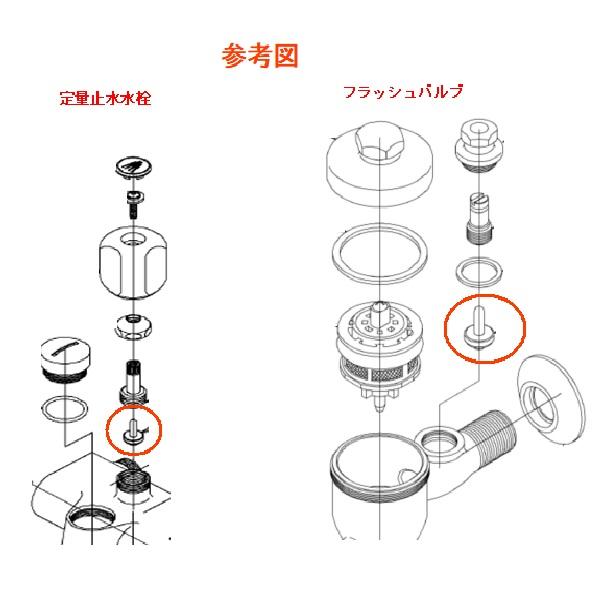 参考図

定量止水水栓

フラッシュバルブ