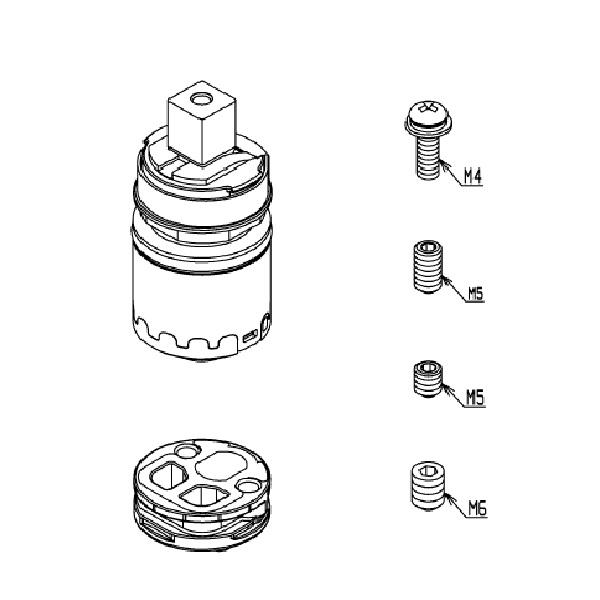 M4

M5

M5

M6