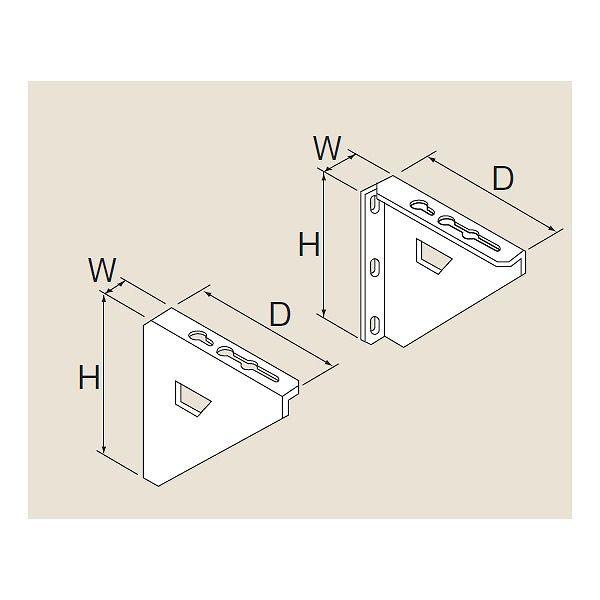 W
D
H
W
D
H