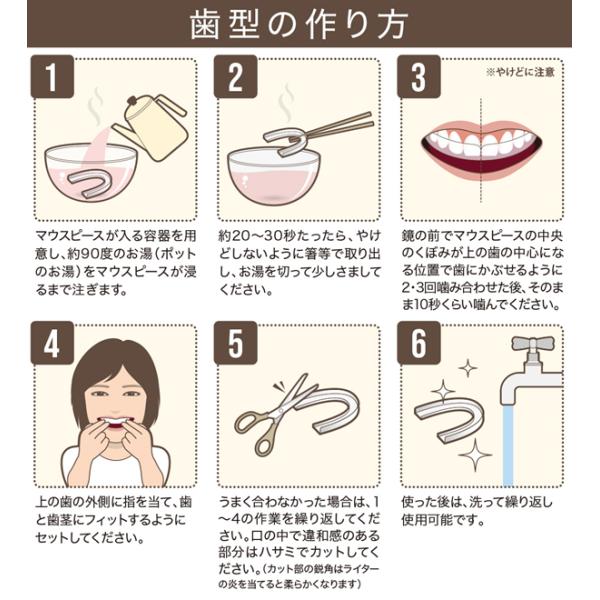 歯型の作り方

1

マウスピースが入る容器を用意し、約90度のお湯（ポットのお湯）をマウスピースが浸るまで注ぎます。

2

約20～30秒たったら、やけどしないように箸等で取り出し、お湯を切って少しさましてください。

3

※やけどに注意

鏡の前でマウスピースの中央のくぼみが上の歯の中心になる位置で歯にかぶせるように2･3回噛み合わせた後、そのまま10秒くらい噛んでください。

4

上の歯の外側に指を当て、歯と歯茎にフィットするようにセットしてください。

5

うまく合わなかった場合は、1～4の作業を繰り返してください。口の中で違和感のある部分はハサミでカットしてください。（カット部の鋭角はライターの炎を当てると柔らかくなります）

6

使った後は、洗って繰り返し使用可能です。