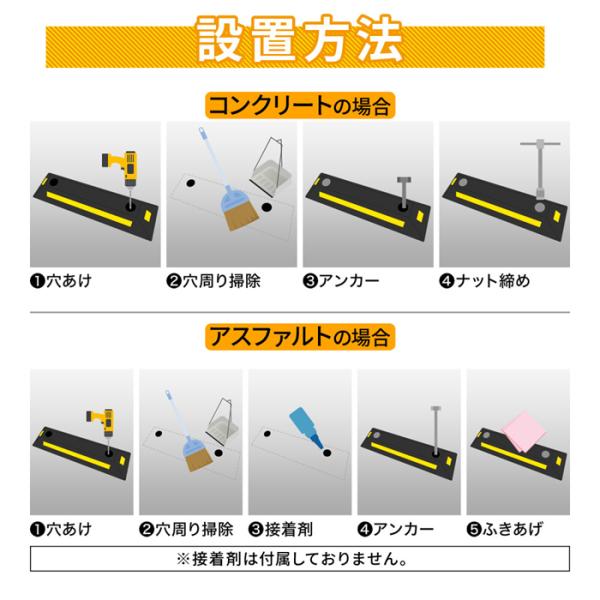 設置方法

コンクリートの場合

❶穴あけ

❷穴周り掃除

❸アンカー

❹ナット締め

アスファルトの場合

❶穴あけ

❷穴周り掃除

❸接着剤

❹アンカー

❺ふきあげ

※接着剤は付属しておりません。