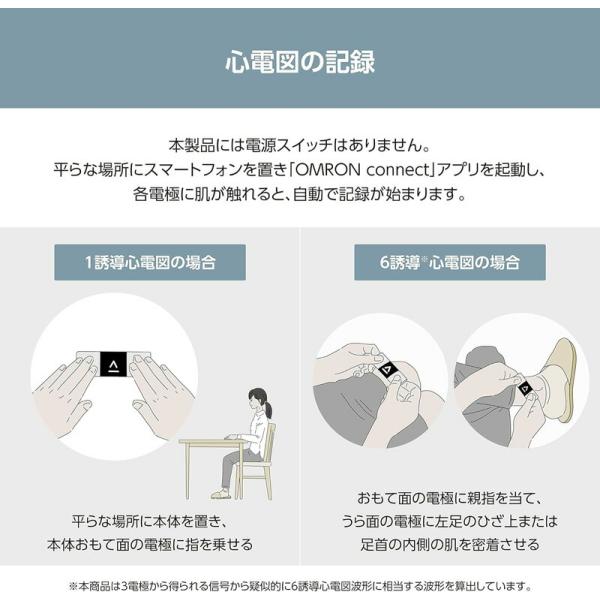 心電図の記録

本製品には電源スイッチはありません。
平らな場所にスマートフォンを置き「OMRON connect」アプリを起動し、
各電極に肌が触れると、自動で記録が始まります。

1誘導心電図の場合

平らな場所に本体を置き、
本体おもて面の電極に指を乗せる

6誘導※心電図の場合

おもて面の電極に親指を当て、
うら面の電極に左足のひざ上または
足首の内側の肌を密着させる

※本商品は3電極から得られる信号から疑似的に6誘導心電図波形に相当する波形を算出しています。