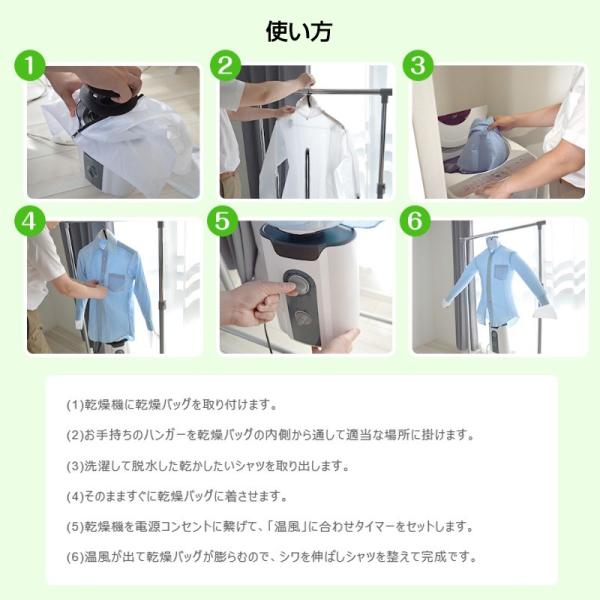 使い方

1

2

3

4

5

6

(1)乾燥機に乾燥バッグを取り付けます。

(2)お手持ちのハンガーを乾燥バッグの内側から通して適当な場所に掛けます。

(3)洗濯して脱水した乾かしたいシャツを取り出します。

(4)そのまますぐに乾燥バッグに着させます。

(5)乾燥機を電源コンセントに繋げて、「温風」に合わせタイマーをセットします。

(6)温風が出て乾燥バッグが膨らむので、シワを伸ばしシャツを整えて完成です。