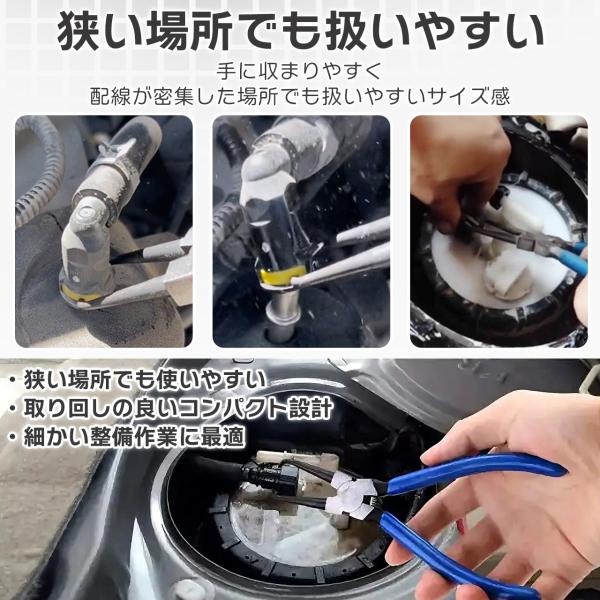 狭い場所でも扱いやすい

手に収まりやすく
配線が密集した場所でも扱いやすいサイズ感

・狭い場所でも使いやすい
・取り回しの良いコンパクト設計
・細かい整備作業に最適