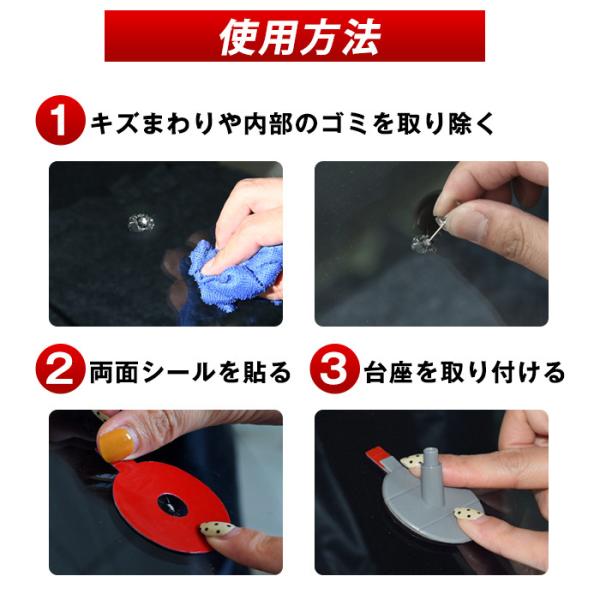 使用方法

1 キズまわりや内部のゴミを取り除く

2 両面シールを貼る

3 台座を取り付ける