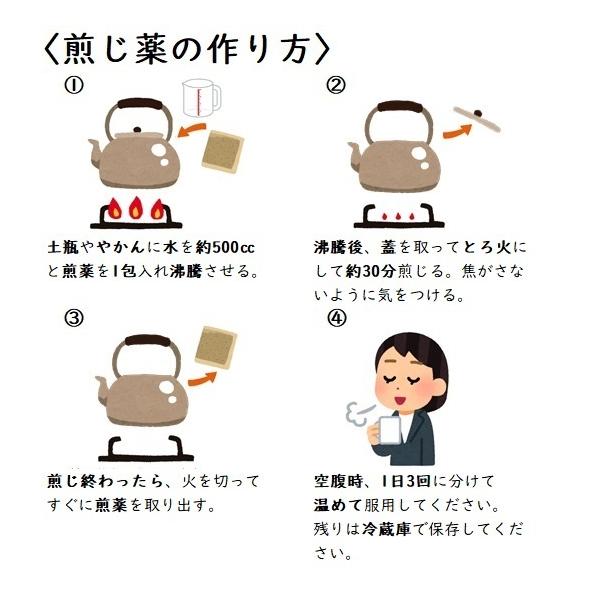 〈煎じ薬の作り方〉

①

土瓶ややかんに水を約500ccと煎薬を1包入れ沸騰させる。

②

沸騰後、蓋を取ってとろ火にして約30分煎じる。焦がさないように気をつける。

③

煎じ終わったら、火を切ってすぐに煎薬を取り出す。

④

空腹時、1日3回に分けて温めて服用してください。
残りは冷蔵庫で保存してください。