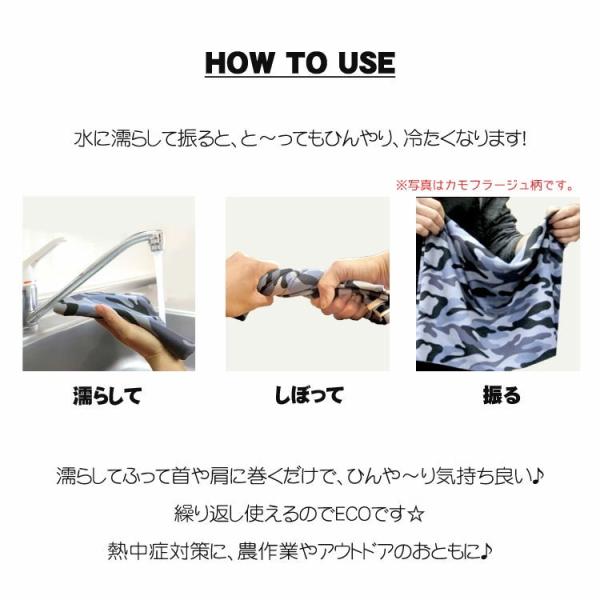 HOW TO USE

水に濡らして振ると、と～ってもひんやり、冷たくなります!

※写真はカモフラージュ柄です。

濡らして

しぼって

振る

濡らしてふって首や肩に巻くだけで、ひんや～り気持ち良い♪

繰り返し使えるのでECOです☆

熱中症対策に、農作業やアウトドアのおともに♪