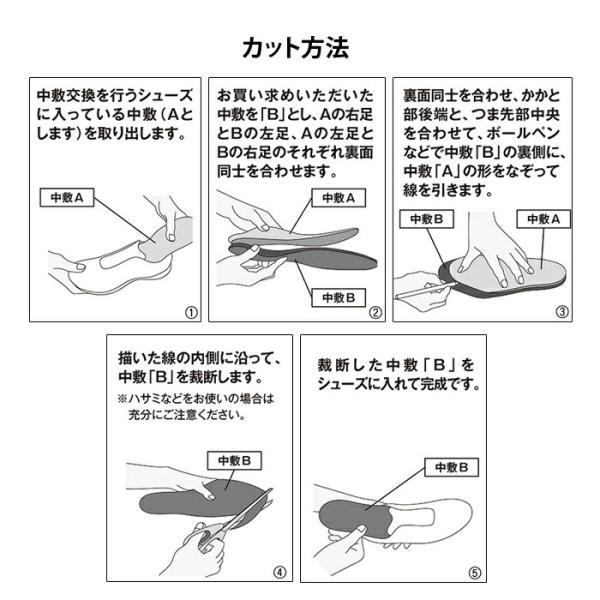 カット方法

中敷交換を行うシューズに入っている中敷（Aとします）を取り出します。

中敷A

①

お買い求めいただいた中敷を「B」とし、Aの右足とBの左足、Aの左足とBの右足のそれぞれ裏面同士を合わせます。

中敷A

中敷B

②

裏面同士を合わせ、かかと部後端と、つま先部中央を合わせて、ボールペンなどで中敷「B」の裏側に、中敷「A」の形をなぞって線を引きます。

中敷B

中敷A

③

描いた線の内側に沿って、中敷「B」を裁断します。
※ハサミなどをお使いの場合は充分にご注意ください。

中敷B

④

裁断した中敷「B」をシューズに入れて完成です。

中敷B

⑤