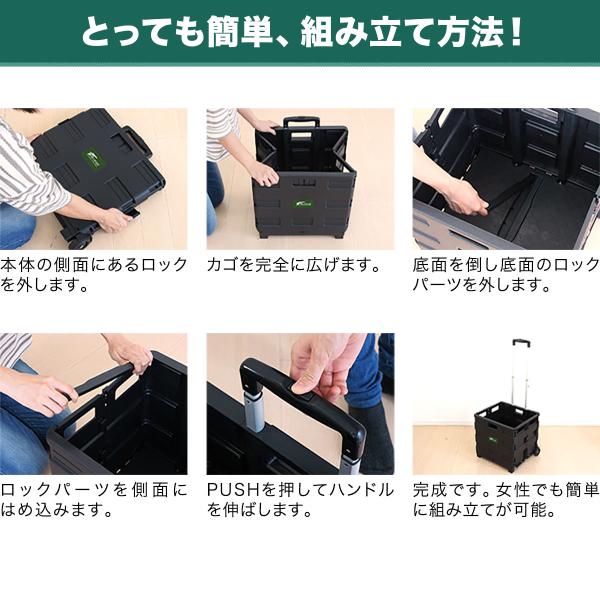 とっても簡単、組み立て方法！

本体の側面にあるロックを外します。

カゴを完全に広げます。

底面を倒し底面のロックパーツを外します。

ロックパーツを側面にはめ込みます。

PUSHを押してハンドルを伸ばします。

完成です。女性でも簡単に組み立てが可能。