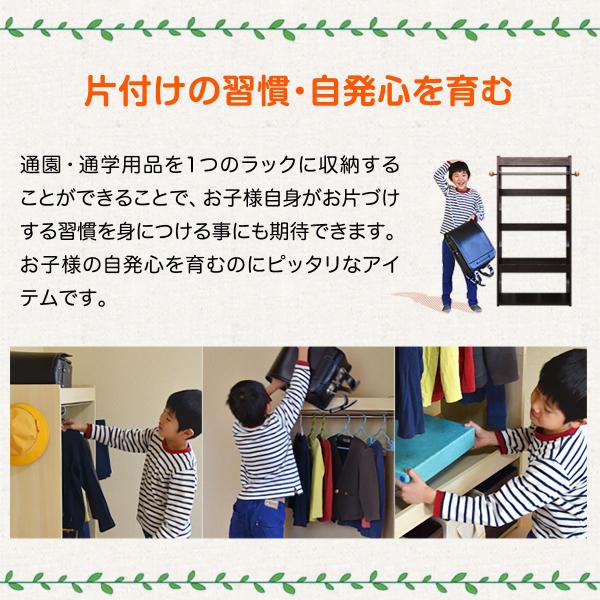 片付けの習慣・自発心を育む

通園・通学用品を1つのラックに収納することができることで、お子様自身がお片づけする習慣を身につける事にも期待できます。お子様の自発心を育むのにピッタリなアイテムです。