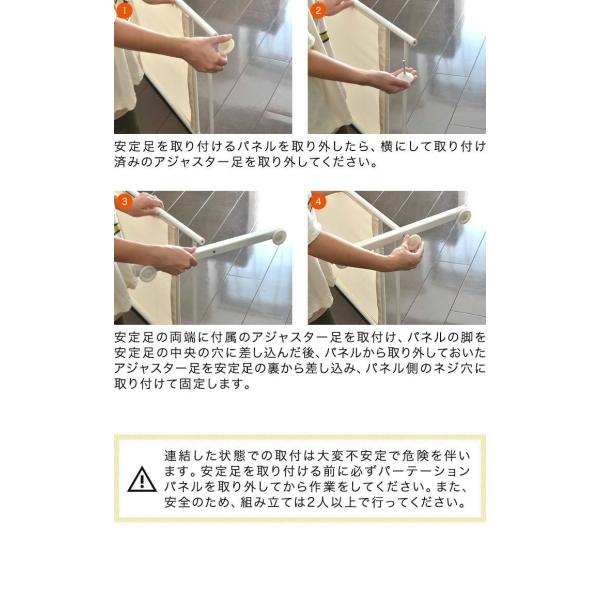 1

2

安定足を取り付けるパネルを取り外したら、横にして取り付け済みのアジャスター足を取り外してください。

3

4

安定足の両端に付属のアジャスター足を取付け、パネルの脚を安定足の中央の穴に差し込んだ後、パネルから取り外しておいたアジャスター足を安定足の裏から差し込み、パネル側のネジ穴に取り付けて固定します。

連結した状態での取付は大変不安定で危険を伴います。安定足を取り付ける前に必ずパーテーションパネルを取り外してから作業をしてください。また、安全のため、組み立ては2人以上で行ってください。