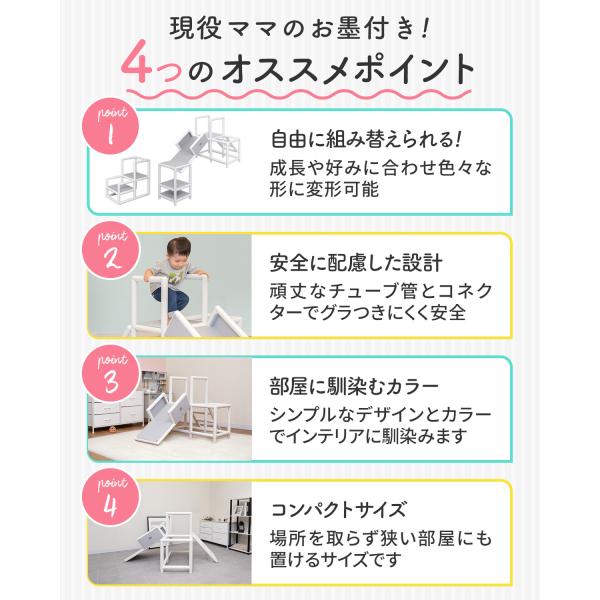 現役ママのお墨付き！
4つのオススメポイント

point 1
自由に組み替えられる！
成長や好みに合わせ色々な形に変形可能

point 2
安全に配慮した設計
頑丈なチューブ管とコネクターでグラつきにくく安全

point 3
部屋に馴染むカラー
シンプルなデザインとカラーでインテリアに馴染みます

point 4
コンパクトサイズ
場所を取らず狭い部屋にも置けるサイズです