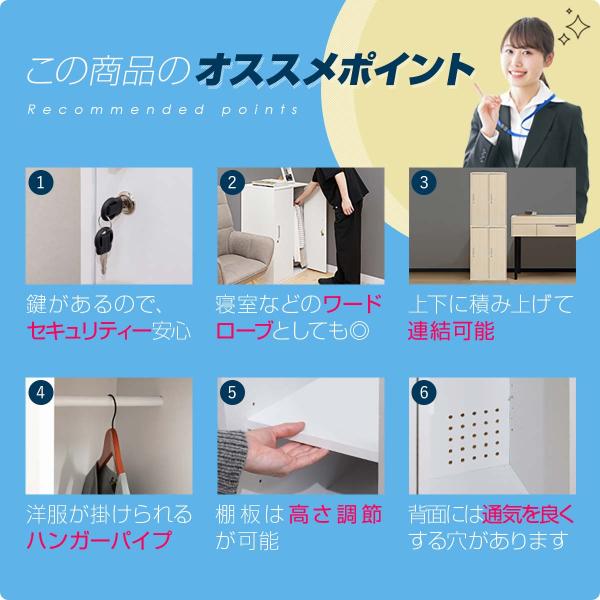 この商品のオススメポイント
Recommended points

1
鍵があるので、セキュリティー安心

2
寝室などのワードローブとしても◎

3
上下に積み上げて連結可能

4
洋服が掛けられるハンガーパイプ

5
棚板は高さ調節が可能

6
背面には通気を良くする穴があります