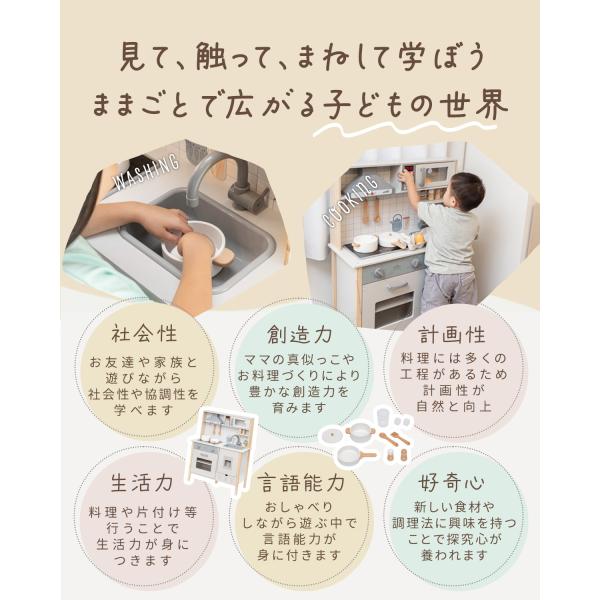 見て、触って、まねして学ぼう
ままごとで広がる子どもの世界

WASHING

COOKING

社会性
お友達や家族と遊びながら社会性や協調性を学べます

創造力
ママの真似っこやお料理づくりにより豊かな創造力を育みます

計画性
料理には多くの工程があるため計画性が自然と向上

生活力
料理や片付け等行うことで生活力が身につきます

言語能力
おしゃべりしながら遊ぶ中で言語能力が身に付きます

好奇心
新しい食材や調理法に興味を持つことで探究心が養われます