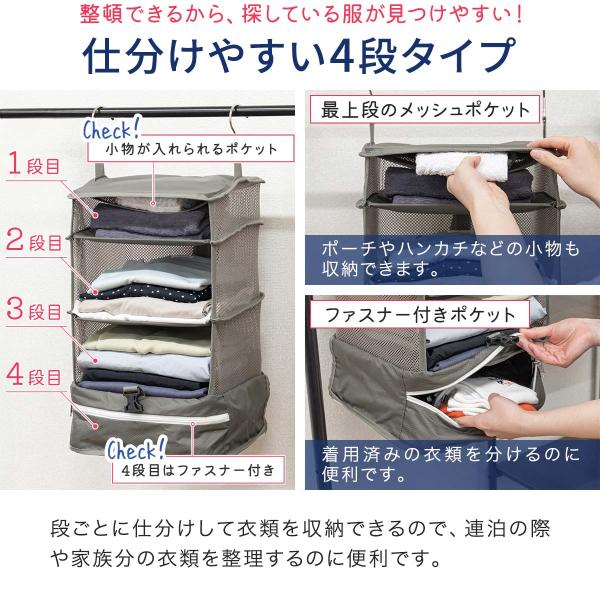 整頓できるから、探している服が見つけやすい！

仕分けやすい4段タイプ

Check!
小物が入れられるポケット

1段目

2段目

3段目

4段目

Check!
4段目はファスナー付き

最上段のメッシュポケット

ポーチやハンカチなどの小物も収納できます。

ファスナー付きポケット

着用済みの衣類を分けるのに便利です。

段ごとに仕分けして衣類を収納できるので、連泊の際や家族分の衣類を整理するのに便利です。