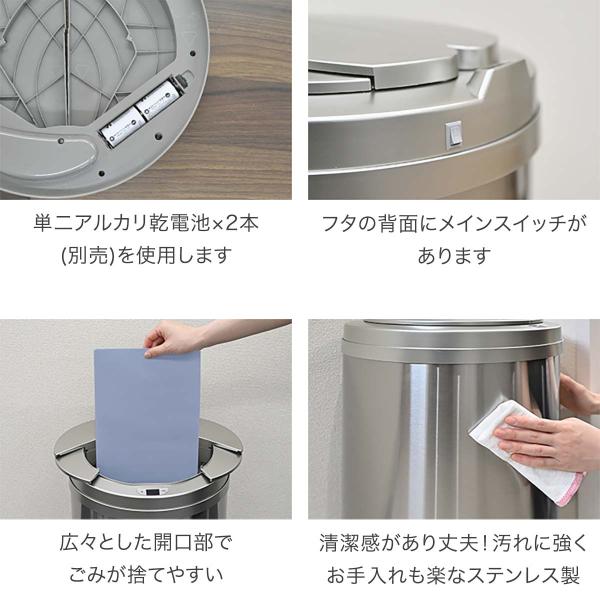 単二アルカリ乾電池×2本
(別売)を使用します

フタの背面にメインスイッチが
あります

広々とした開口部で
ごみが捨てやすい

清潔感があり丈夫！汚れに強く
お手入れも楽なステンレス製