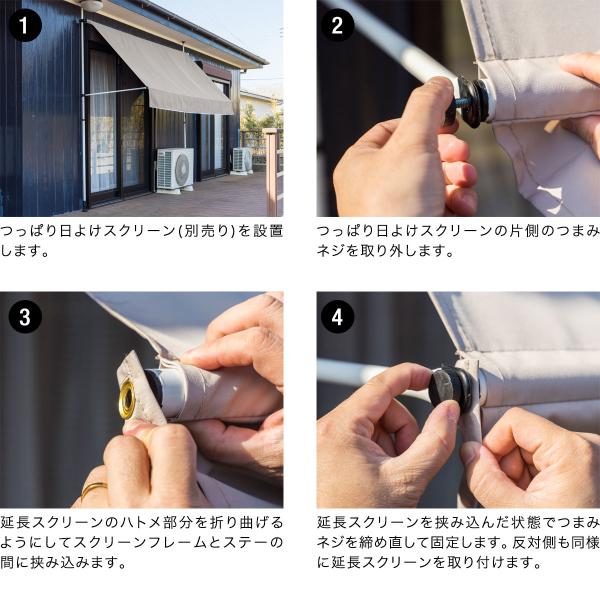 1

つっぱり日よけスクリーン(別売り)を設置します。

2

つっぱり日よけスクリーンの片側のつまみネジを取り外します。

3

延長スクリーンのハトメ部分を折り曲げるようにしてスクリーンフレームとステーの間に挟み込みます。

4

延長スクリーンを挟み込んだ状態でつまみネジを締め直して固定します。反対側も同様に延長スクリーンを取り付けます。