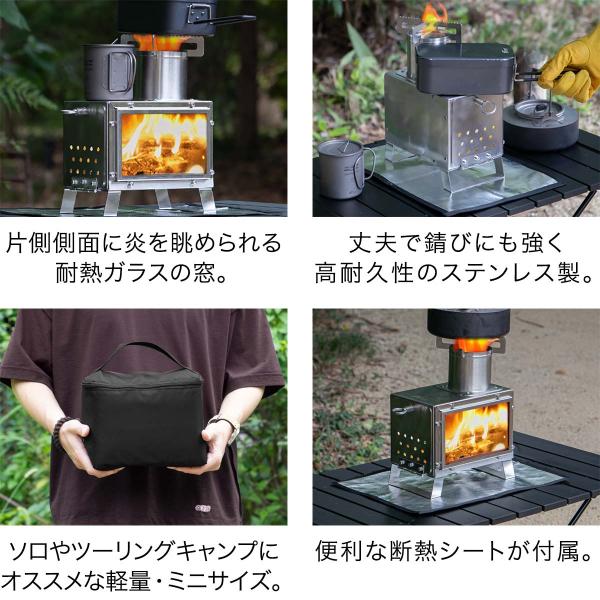 片側側面に炎を眺められる耐熱ガラスの窓。

丈夫で錆びにも強く高耐久性のステンレス製。

ソロやツーリングキャンプにオススメな軽量・ミニサイズ。

便利な断熱シートが付属。