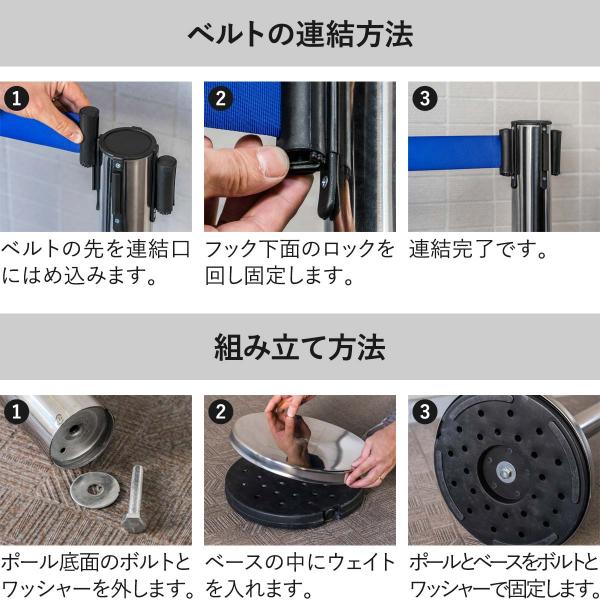 ベルトの連結方法

1
ベルトの先を連結口にはめ込みます。

2
フック下面のロックを回し固定します。

3
連結完了です。

組み立て方法

1
ポール底面のボルトとワッシャーを外します。

2
ベースの中にウェイトを入れます。

3
ポールとベースをボルトとワッシャーで固定します。