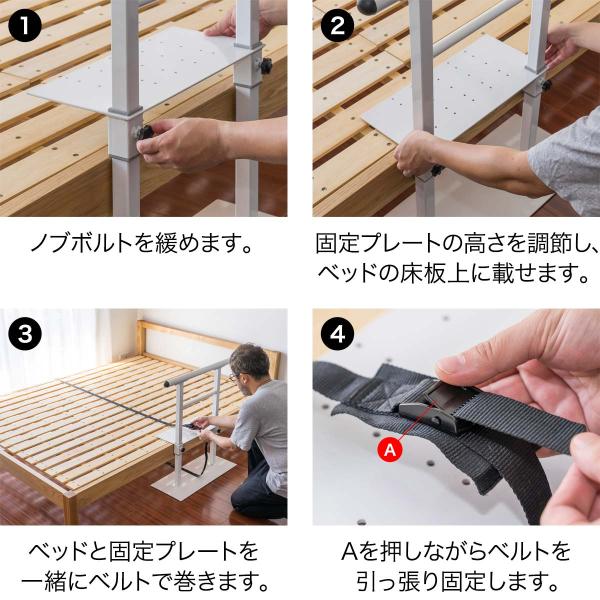 1

ノブボルトを緩めます。

2

固定プレートの高さを調節し、ベッドの床板上に載せます。

3

ベッドと固定プレートを一緒にベルトで巻きます。

4

A

Aを押しながらベルトを引っ張り固定します。