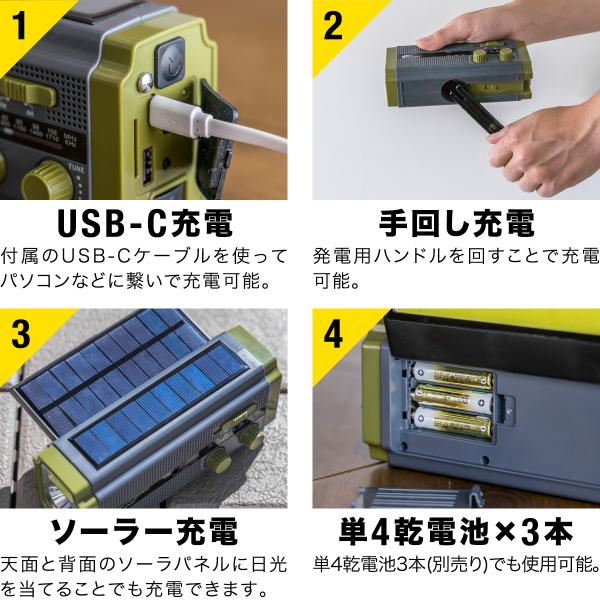 1

USB-C充電
付属のUSB-Cケーブルを使ってパソコンなどに繋いで充電可能。

2

手回し充電
発電用ハンドルを回すことで充電可能。

3

ソーラー充電
天面と背面のソーラパネルに日光を当てることでも充電できます。

4

単4乾電池×3本
単4乾電池3本(別売り)でも使用可能。