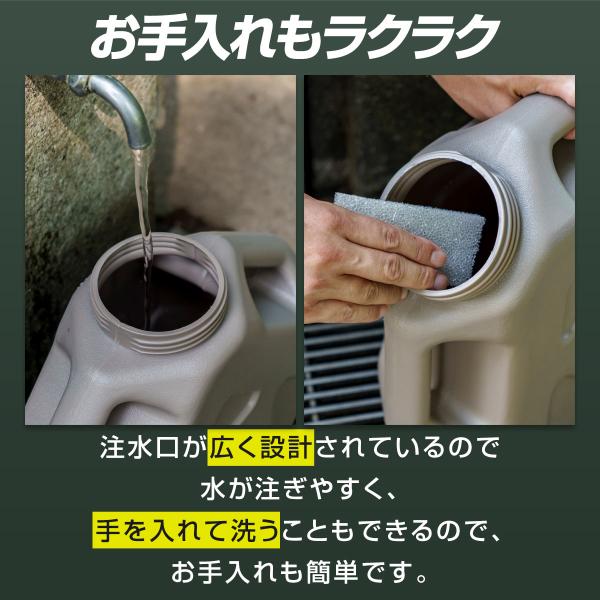 お手入れもラクラク

注水口が広く設計されているので
水が注ぎやすく、
手を入れて洗うこともできるので、
お手入れも簡単です。