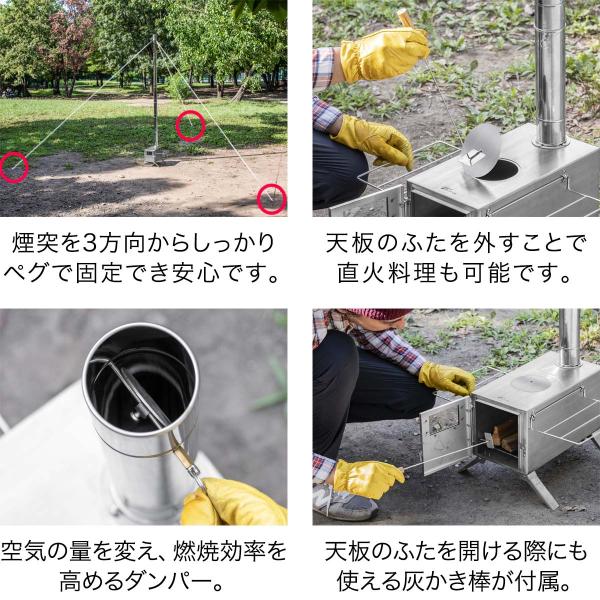 煙突を3方向からしっかりペグで固定でき安心です。

天板のふたを外すことで直火料理も可能です。

空気の量を変え、燃焼効率を高めるダンパー。

天板のふたを開ける際にも使える灰かき棒が付属。