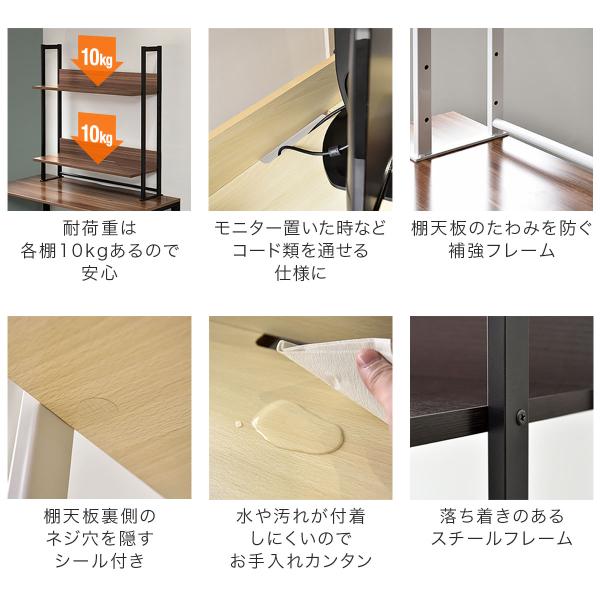 10kg

10kg

耐荷重は
各棚10kgあるので
安心

モニター置いた時など
コード類を通せる
仕様に

棚天板のたわみを防ぐ
補強フレーム

棚天板裏側の
ネジ穴を隠す
シール付き

水や汚れが付着
しにくいので
お手入れカンタン

落ち着きのある
スチールフレーム