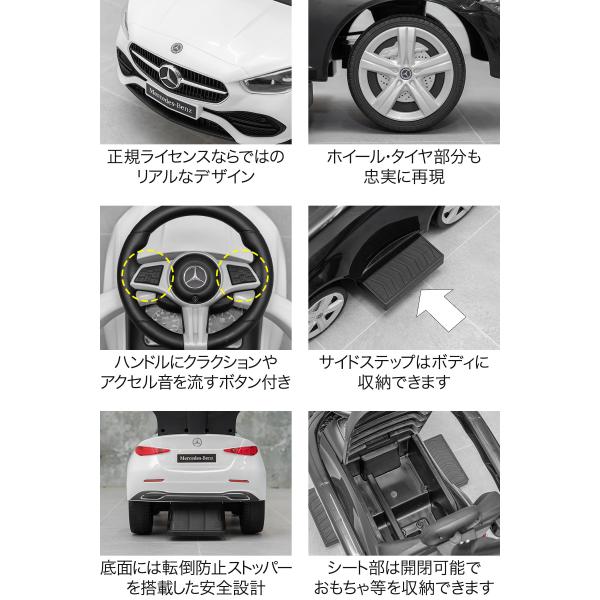 Mercedes-Benz

正規ライセンスならではのリアルなデザイン

ホイール・タイヤ部分も忠実に再現

ハンドルにクラクションやアクセル音を流すボタン付き

サイドステップはボディに収納できます

Mercedes-Benz

底面には転倒防止ストッパーを搭載した安全設計

シート部は開閉可能でおもちゃ等を収納できます