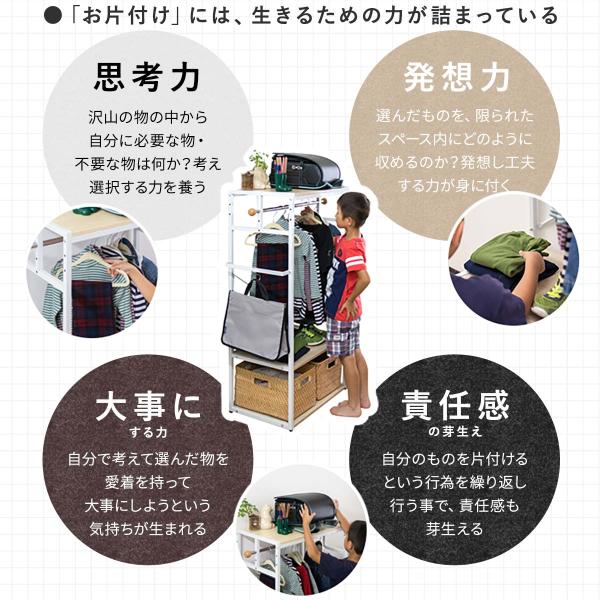 ●「お片付け」には、生きるための力が詰まっている

思考力

沢山の物の中から自分に必要な物・不要な物は何か？考え選択する力を養う

発想力

選んだものを、限られたスペース内にどのように収めるのか？発想し工夫する力が身に付く

大事に
する力

自分で考えて選んだ物を愛着を持って大事にしようという気持ちが生まれる

責任感
の芽生え

自分のものを片付けるという行為を繰り返し行う事で、責任感も芽生える