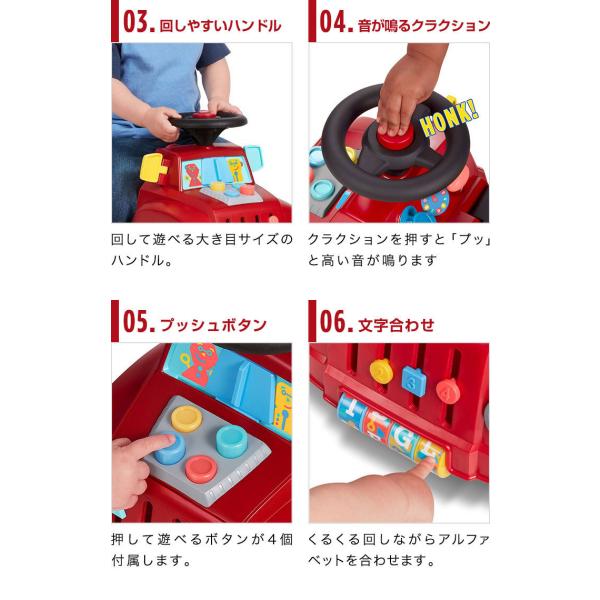 03. 回しやすいハンドル

回して遊べる大き目サイズのハンドル。

04. 音が鳴るクラクション

HONK!

クラクションを押すと「プッ」と高い音が鳴ります

05. プッシュボタン

押して遊べるボタンが４個付属します。

06. 文字合わせ

くるくる回しながらアルファベットを合わせます。