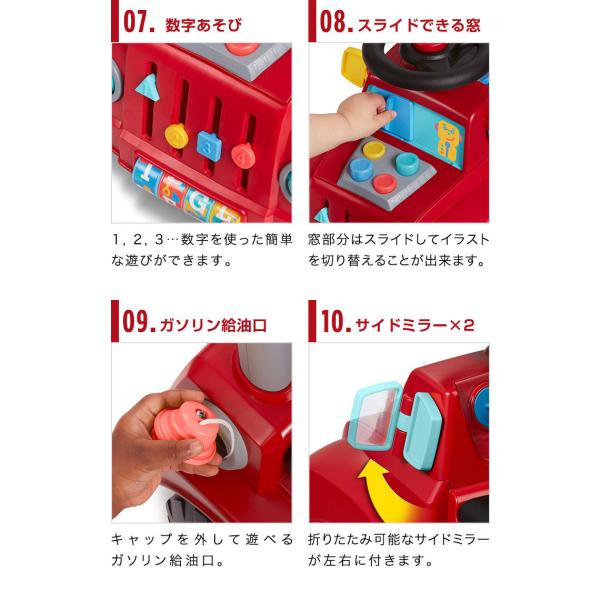 07. 数字あそび

1, 2, 3…数字を使った簡単な遊びができます。

08. スライドできる窓

窓部分はスライドしてイラストを切り替えることが出来ます。

09. ガソリン給油口

キャップを外して遊べるガソリン給油口。

10. サイドミラー×2

折りたたみ可能なサイドミラーが左右に付きます。